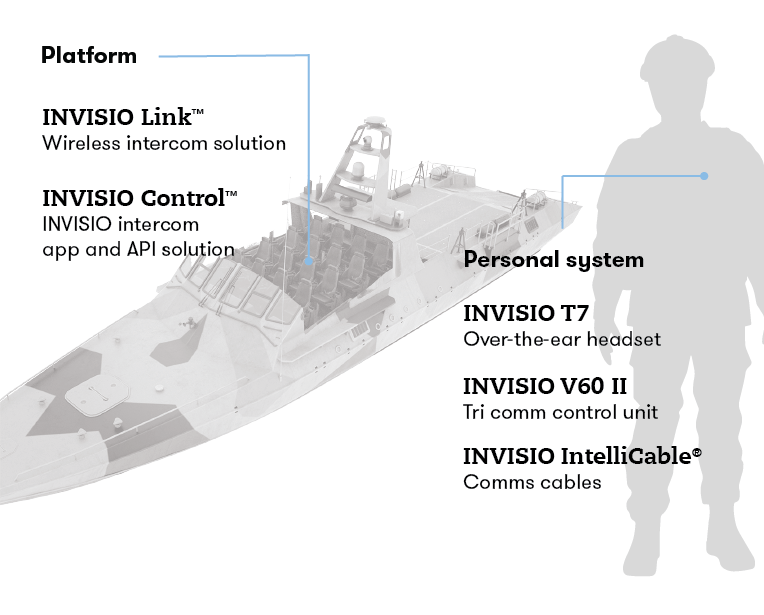 Platform

INVISIO Link™
Wireless intercom solution

INVISIO Control™
INVISIO intercom app and API solution

Personal system

INVISIO T7
Over-the-ear headset

INVISIO V60 II
Tri comm control unit

INVISIO IntelliCable®
Comms cables