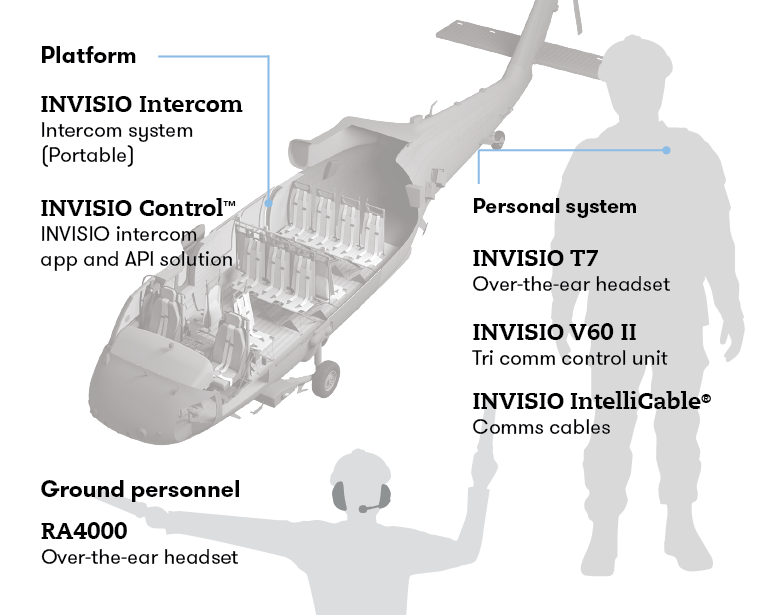 Platform

INVISIO Intercom
Intercom system (Portable)

INVISIO Control™
INVISIO intercom app and API solution

Personal system

INVISIO T7
Over-the-ear headset

INVISIO V60 II
Tri comm control unit

INVISIO IntelliCable®
Comms cables

Ground personnel

RA4000
Over-the-ear headset